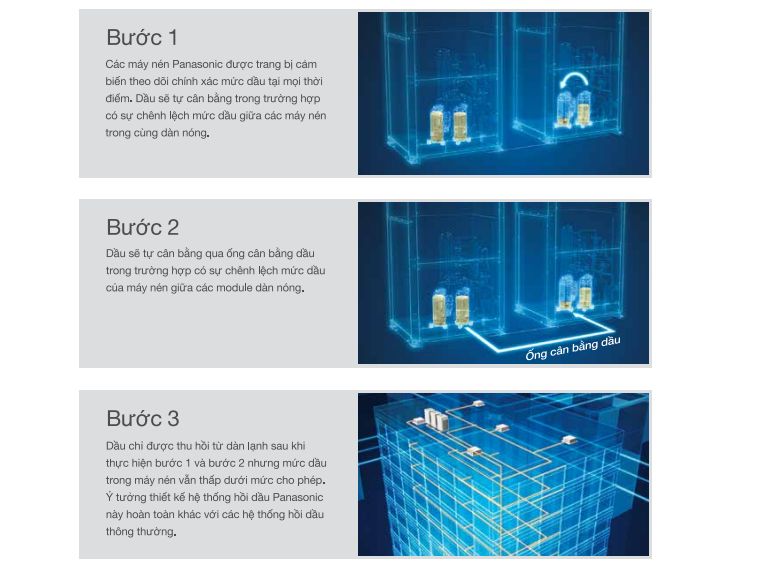 Bước 1

Các máy nén Panasonic được trang bị cảm biến theo dõi chính xác mức dầu tại mọi thời điểm. Dầu sẽ tự cân bằng trong trường hợp có sự chênh lệch mức dầu giữa các máy nén trong cùng dàn nóng.

Bước 2

Dầu sẽ tự cân bằng qua ống cân bằng dầu trong trường hợp có sự chênh lệch mức dầu của máy nén giữa các module dàn nóng.

Ống cân bằng dầu

Bước 3

Dầu chỉ được thu hồi từ dàn lạnh sau khi thực hiện bước 1 và bước 2 nhưng mức dầu trong máy nén vẫn thấp dưới mức cho phép. Ý tưởng thiết kế hệ thống hồi dầu Panasonic này hoàn toàn khác với các hệ thống hồi dầu thông thường.